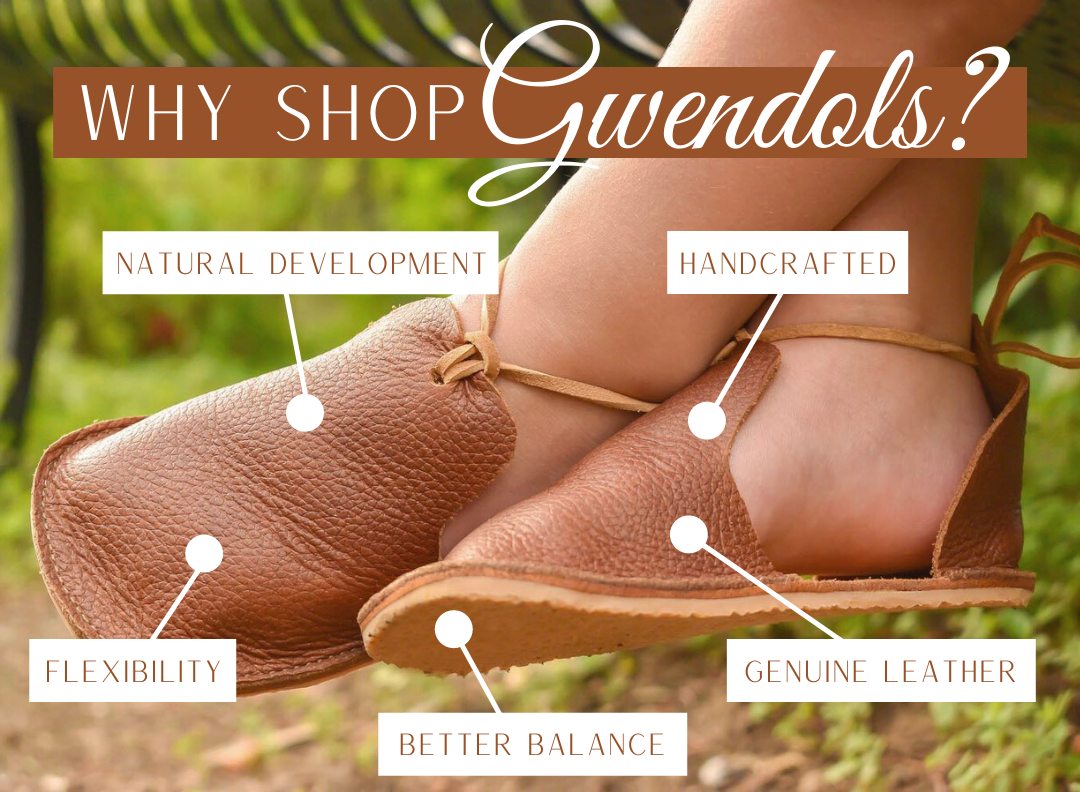 WHY SHOP Gwendols?

NATURAL DEVELOPMENT

HANDCRAFTED

FLEXIBILITY

GENUINE LEATHER

BETTER BALANCE